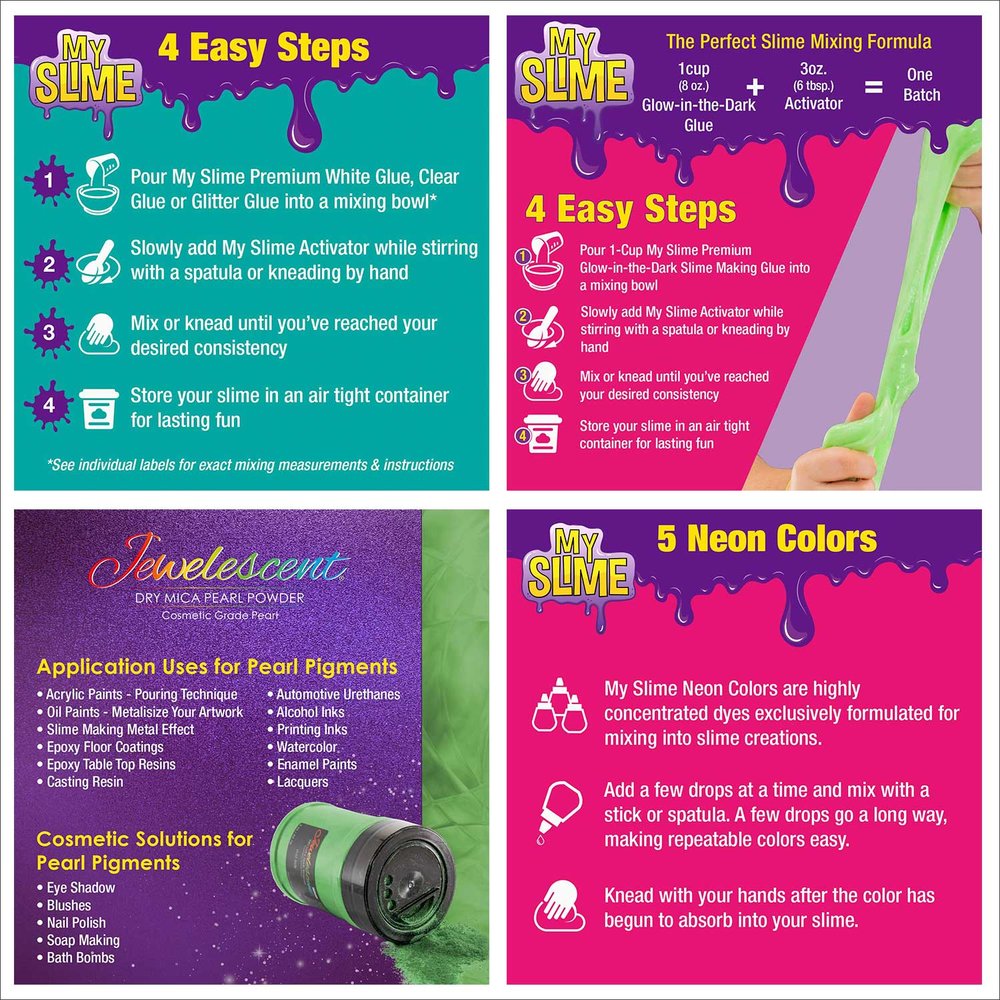 MY SLIME

4 Easy Steps

1 Pour My Slime Premium White Glue, Clear Glue or Glitter Glue into a mixing bowl*

2 Slowly add My Slime Activator while stirring with a spatula or kneading by hand

3 Mix or knead until you've reached your desired consistency

4 Store your slime in an air tight container for lasting fun

*See individual labels for exact mixing measurements & instructions

MY SLIME

The Perfect Slime Mixing Formula

1cup (8 oz.) Glow-in-the-Dark Glue + 3oz. (6 tbsp.) Activator = One Batch

4 Easy Steps

1 Pour 1-Cup My Slime Premium Glow-in-the-Dark Slime Making Glue into a mixing bowl

2 Slowly add My Slime Activator while stirring with a spatula or kneading by hand

3 Mix or knead until you've reached your desired consistency

4 Store your slime in an air tight container for lasting fun

Jewelescent

DRY MICA PEARL POWDER

Cosmetic Grade Pearl

Application Uses for Pearl Pigments

• Acrylic Paints - Pouring Technique
• Oil Paints - Metalisize Your Artwork
• Slime Making Metal Effect
• Epoxy Floor Coatings
• Epoxy Table Top Resins
• Casting Resin

• Automotive Urethanes
• Alcohol Inks
• Printing Inks
• Watercolor
• Enamel Paints
• Lacquers

Cosmetic Solutions for Pearl Pigments

• Eye Shadow
• Blushes
• Nail Polish
• Soap Making
• Bath Bombs

MY SLIME

5 Neon Colors

My Slime Neon Colors are highly concentrated dyes exclusively formulated for mixing into slime creations.

Add a few drops at a time and mix with a stick or spatula. A few drops go a long way, making repeatable colors easy.

Knead with your hands after the color has begun to absorb into your slime.